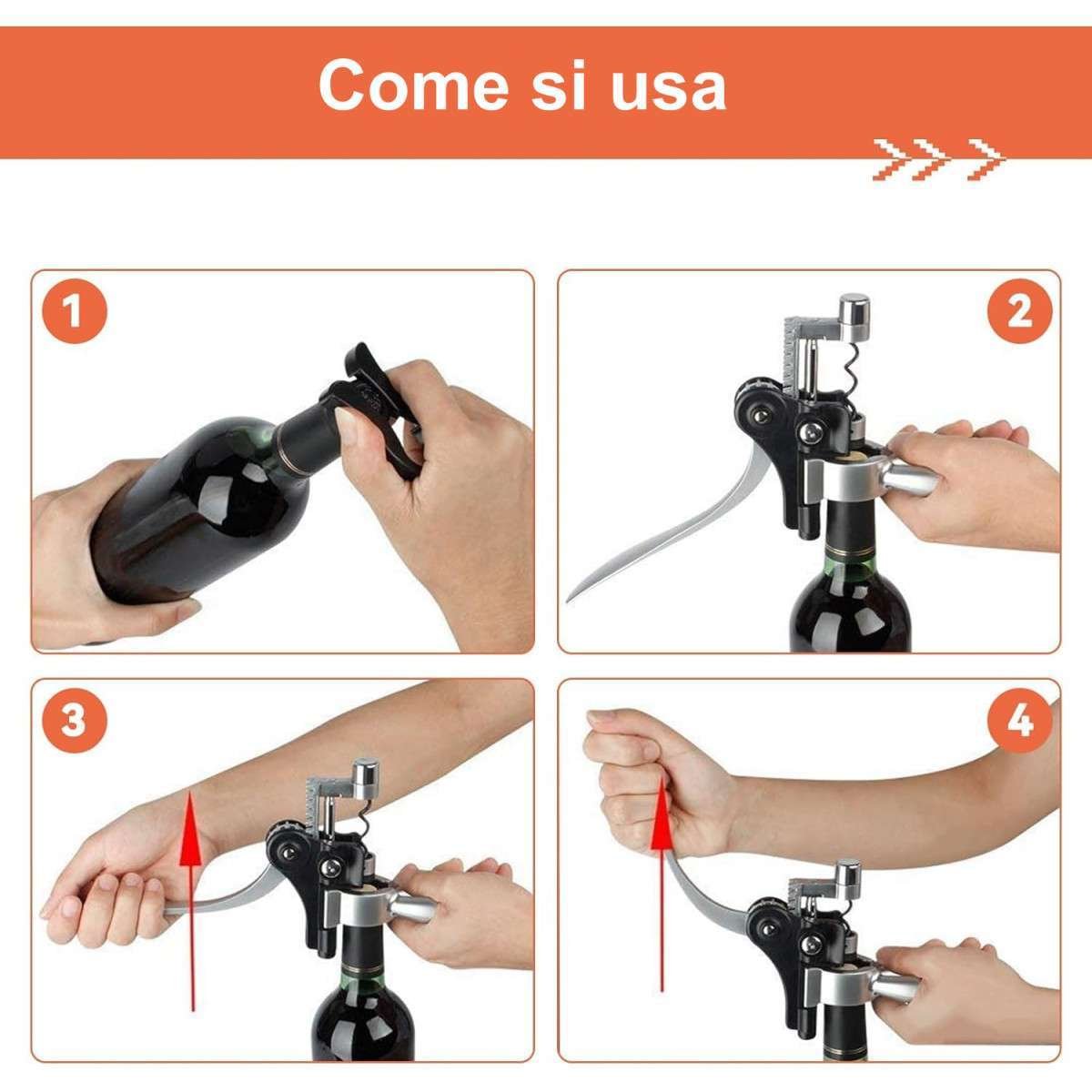 Come si usa

1

2

3

4